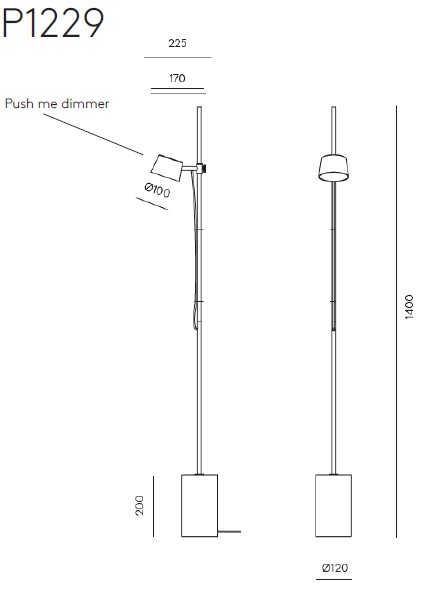 P1229

225

170

Push me dimmer

Ø100

1400

200

Ø120