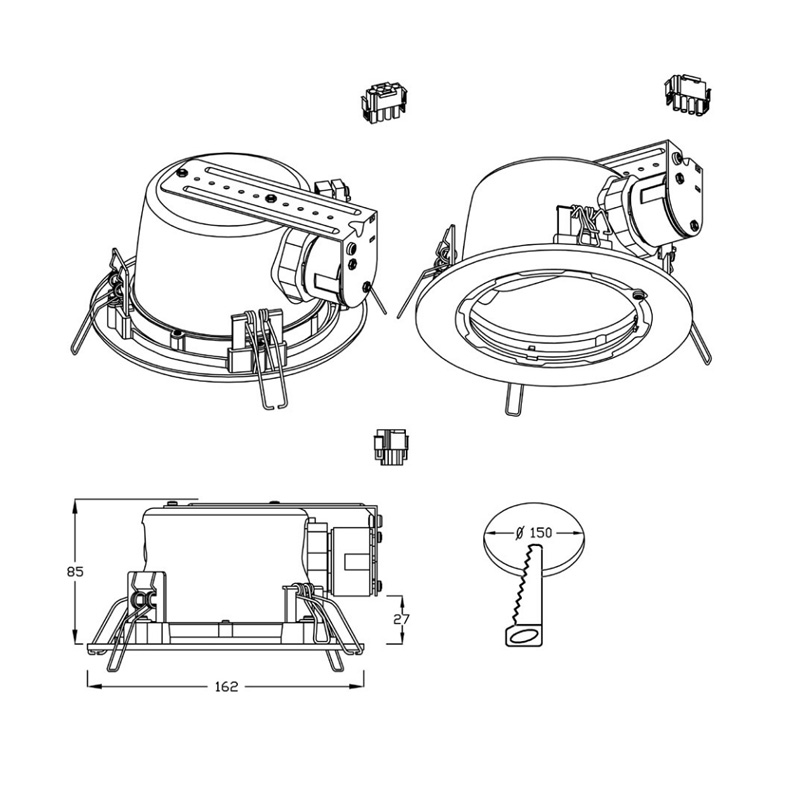 85

27

162

ø 150