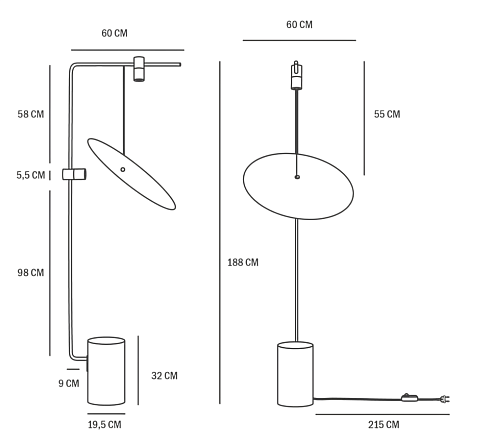 60 CM

58 CM

5,5 CM

98 CM

9 CM

32 CM

19,5 CM

60 CM

55 CM

188 CM

215 CM