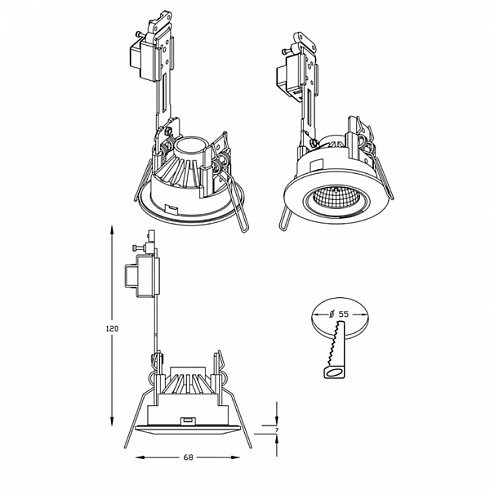 120

ø 55

7

68